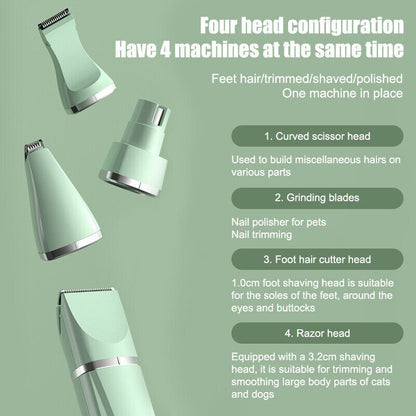 Four head configuration
Have 4 machines at the same time

Feet hair/trimmed/shaved/polished
One machine in place

1. Curved scissor head

Used to build miscellaneous hairs on various parts

2. Grinding blades

Nail polisher for pets
Nail trimming

3. Foot hair cutter head

1.0cm foot shaving head is suitable for the soles of the feet, around the eyes and buttocks

4. Razor head

Equipped with a 3.2cm shaving head, it is suitable for trimming and smoothing large body parts of cats and dogs